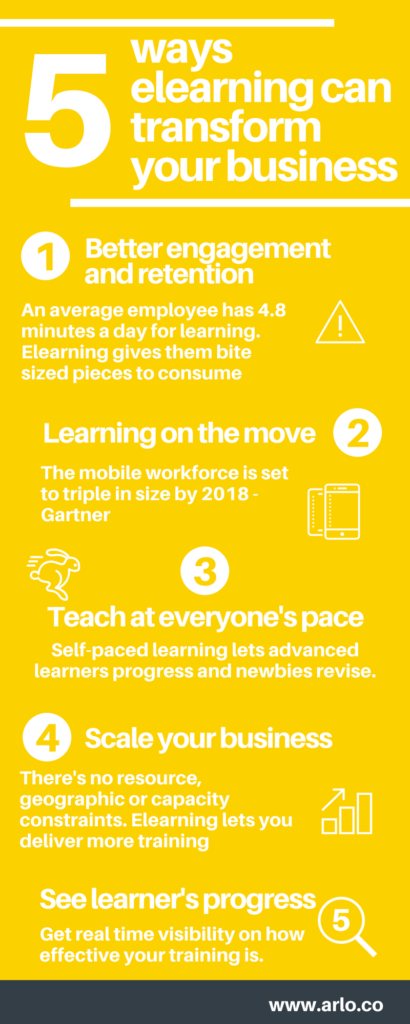 5 ways elearning can transform your business

1 Better engagement and retention

An average employee has 4.8 minutes a day for learning. Elearning gives them bite sized pieces to consume

!

Learning on the move 2

The mobile workforce is set to triple in size by 2018 - Gartner

3

Teach at everyone's pace

Self-paced learning lets advanced learners progress and newbies revise.

4 Scale your business

There's no resource, geographic or capacity constraints. Elearning lets you deliver more training

See learner's progress 5

Get real time visibility on how effective your training is.

www.arlo.co